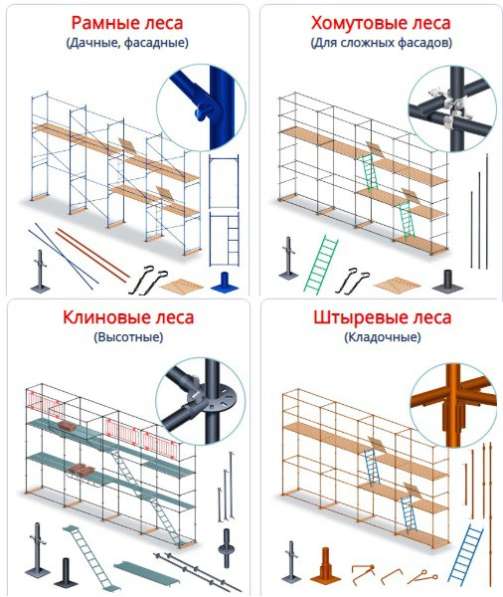 Рамные леса
(Дачные, фасадные)

Хомутовые леса
(Для сложных фасадов)

Клиновые леса
(Высотные)

Штыревые леса
(Кладочные)